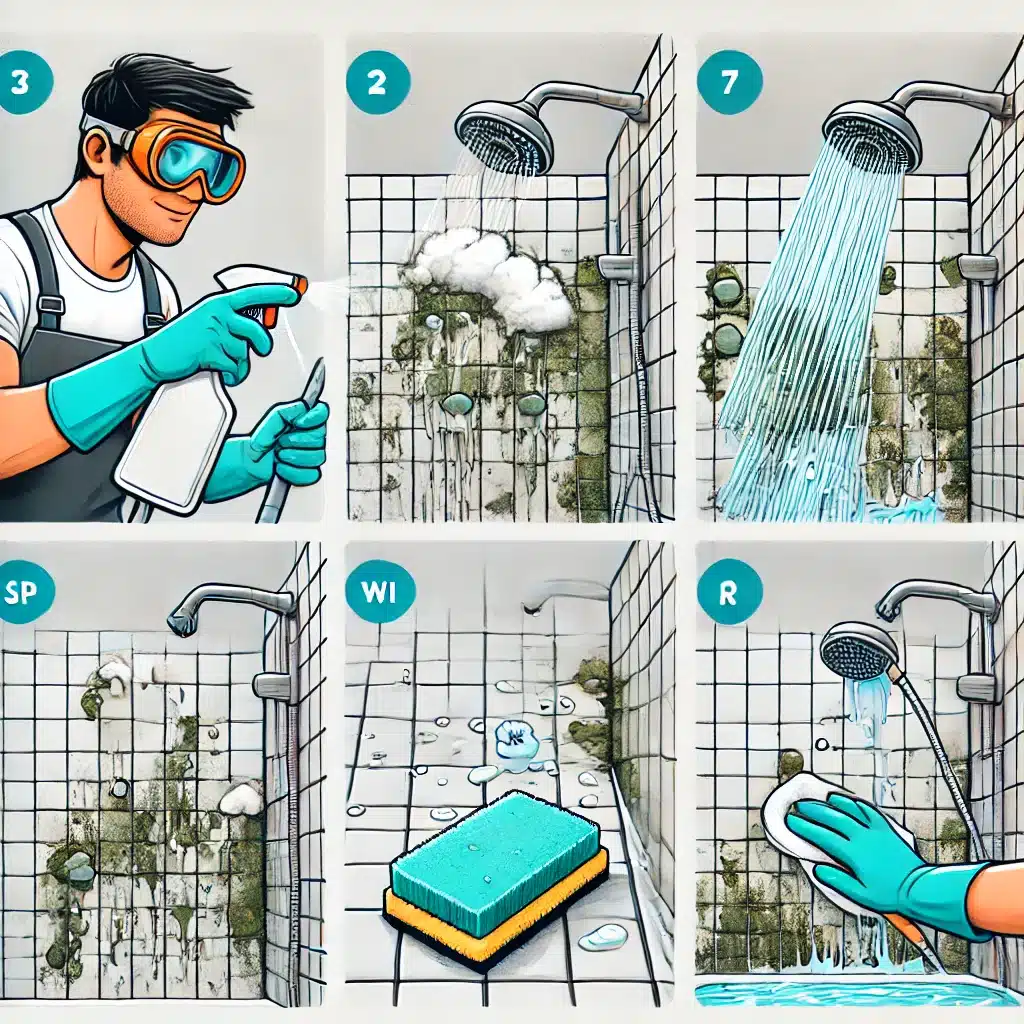 3

2

7

SP

WI

R