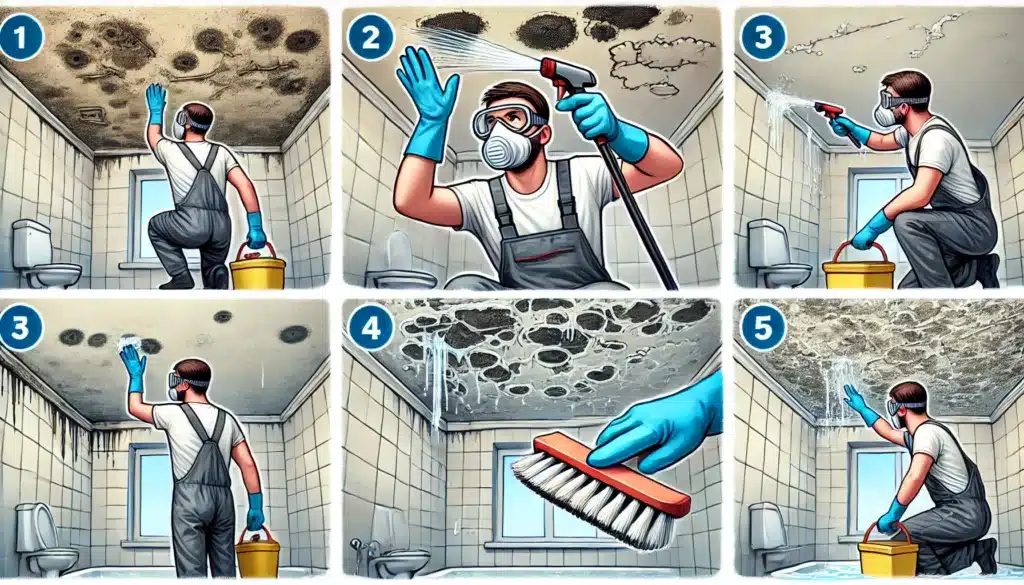 1

2

3

3

4

5